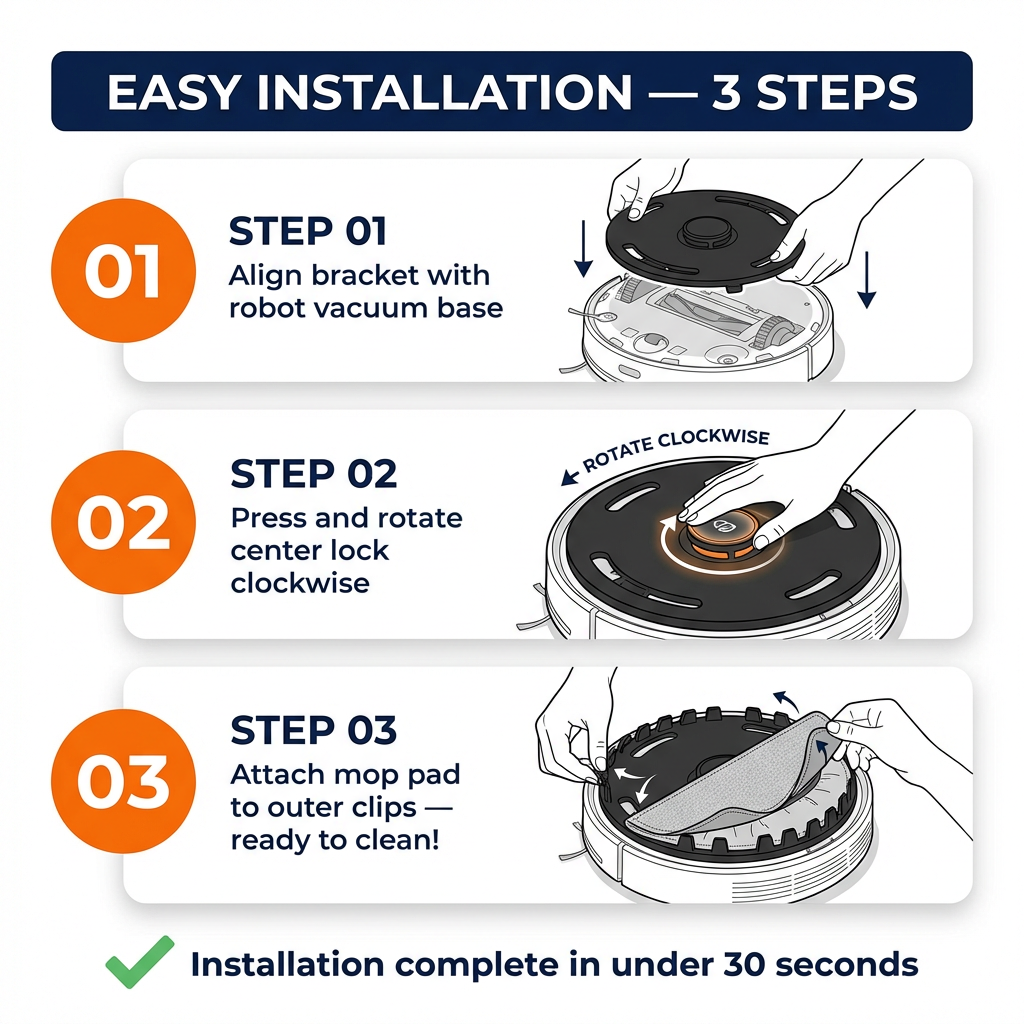 EASY INSTALLATION — 3 STEPS

01

STEP 01
Align bracket with robot vacuum base

02

STEP 02
Press and rotate center lock clockwise

ROTATE CLOCKWISE

03

STEP 03
Attach mop pad to outer clips — ready to clean!

Installation complete in under 30 seconds