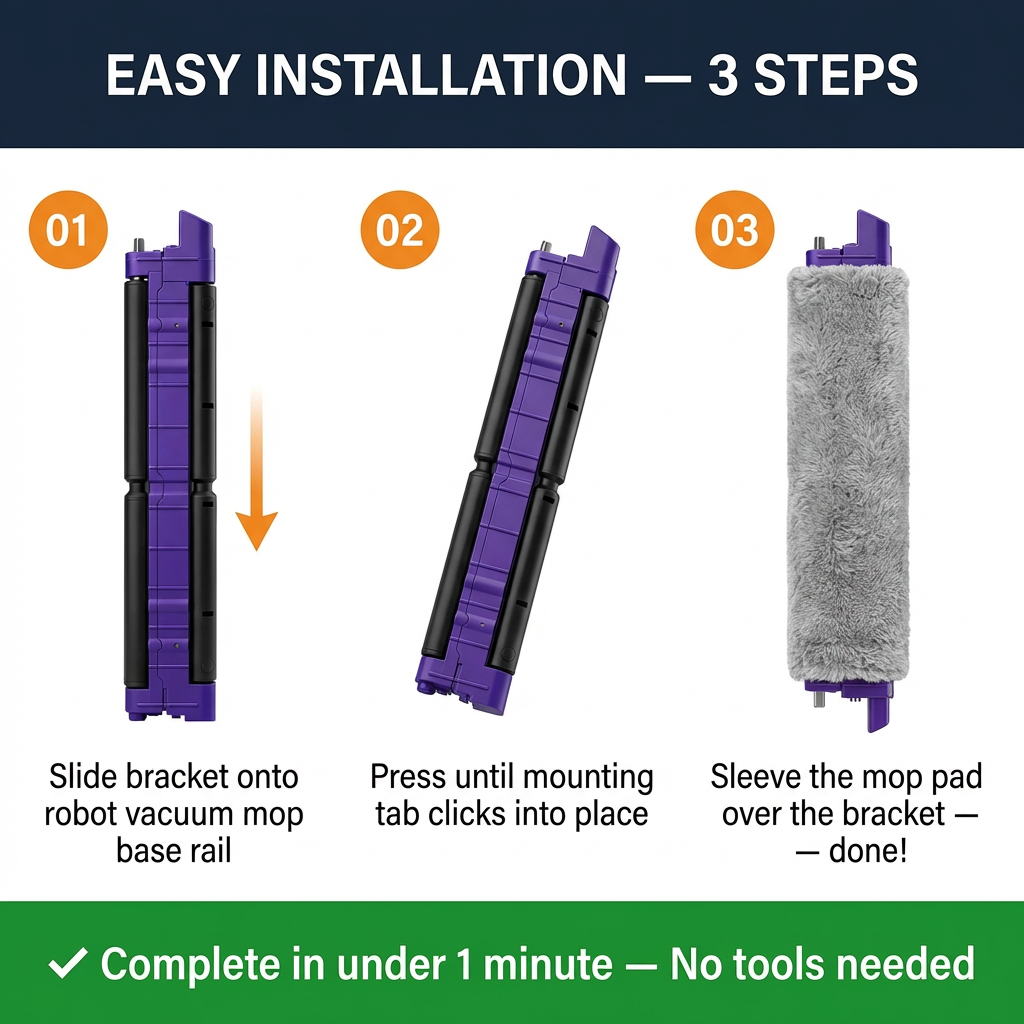 EASY INSTALLATION — 3 STEPS

01

Slide bracket onto robot vacuum mop base rail

02

Press until mounting tab clicks into place

03

Sleeve the mop pad over the bracket — — done!

✓ Complete in under 1 minute — No tools needed