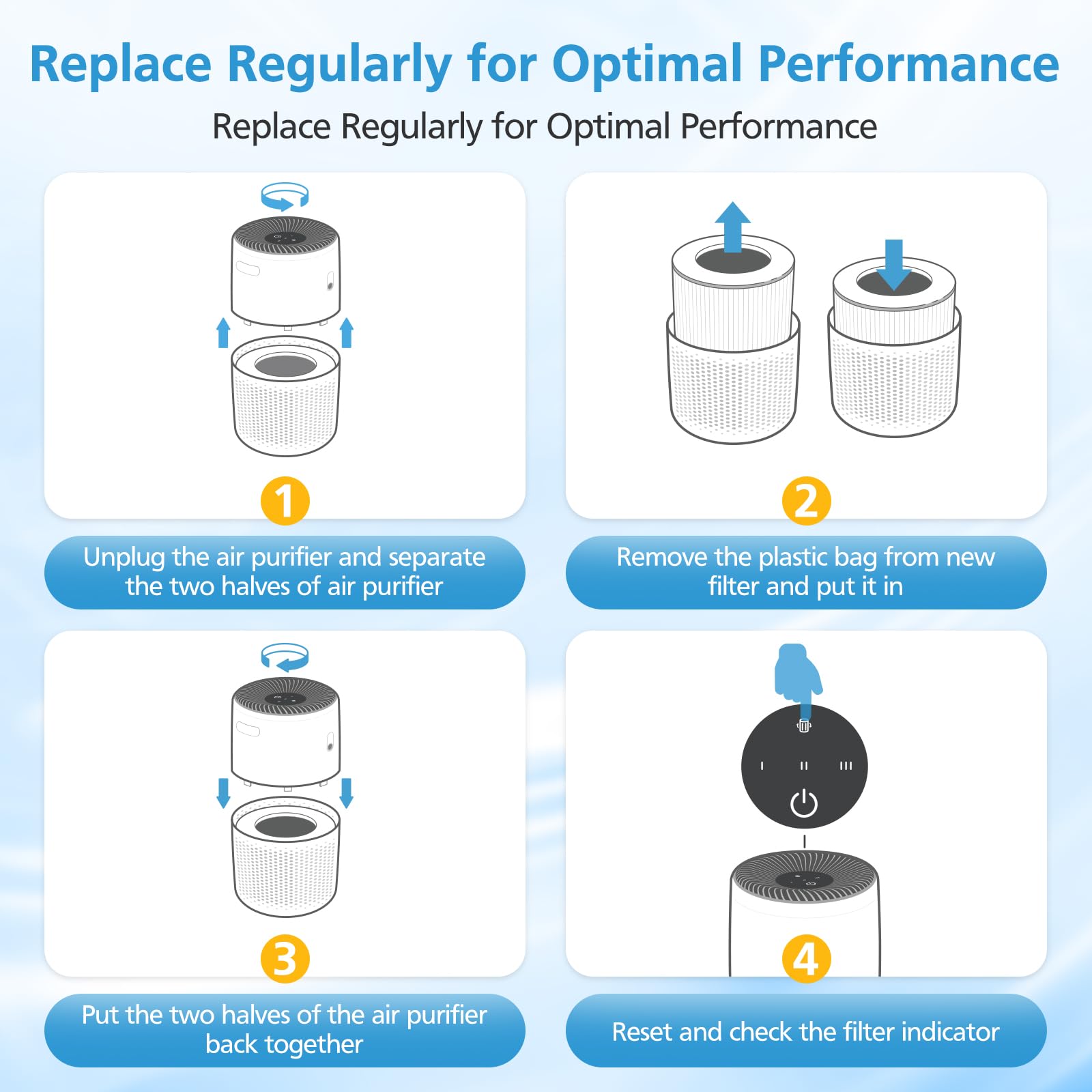 Replace Regularly for Optimal Performance

Replace Regularly for Optimal Performance

1

Unplug the air purifier and separate the two halves of air purifier

2

Remove the plastic bag from new filter and put it in

3

Put the two halves of the air purifier back together

I II III

4

Reset and check the filter indicator