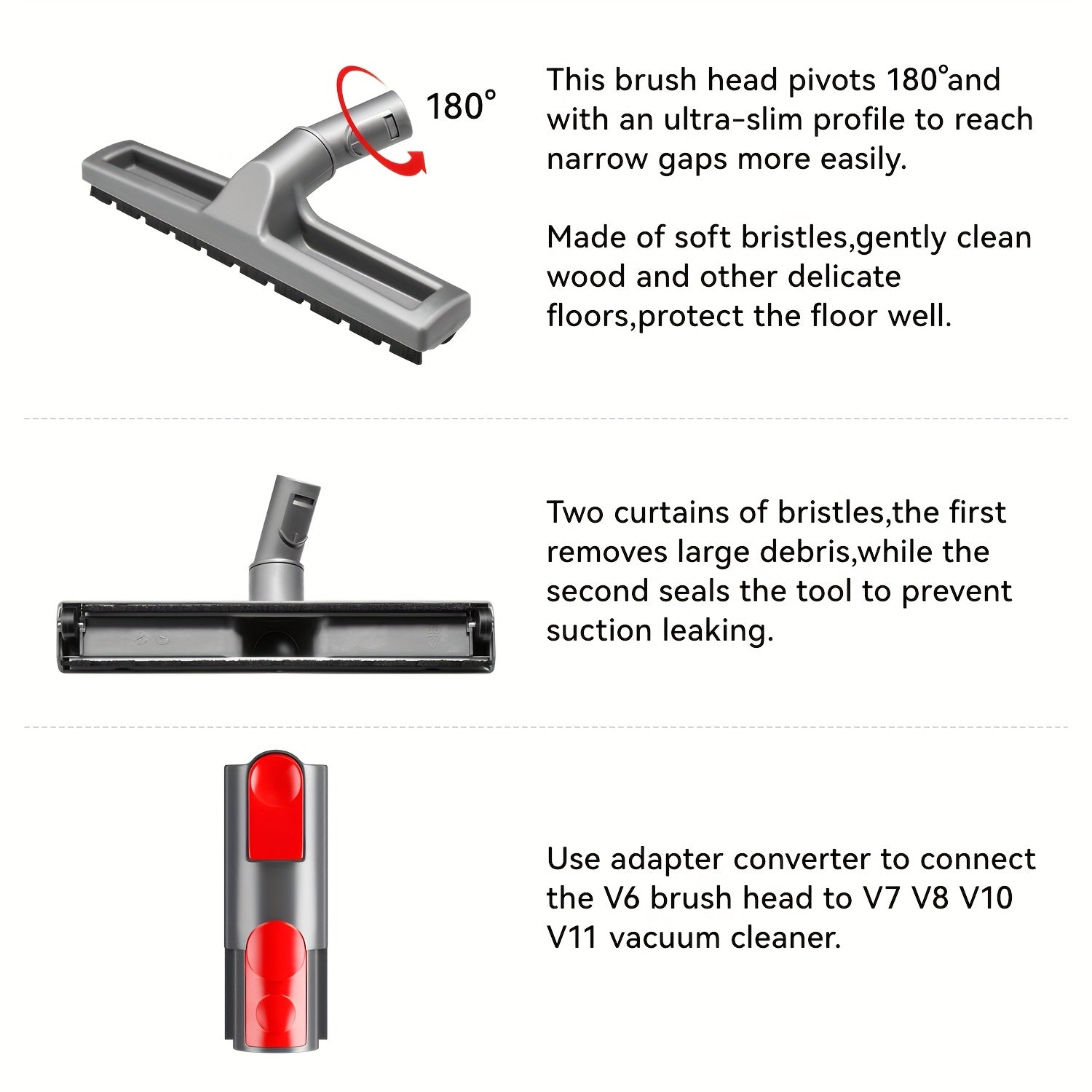 180°

This brush head pivots 180°and with an ultra-slim profile to reach narrow gaps more easily.

Made of soft bristles,gently clean wood and other delicate floors,protect the floor well.

Two curtains of bristles,the first removes large debris,while the second seals the tool to prevent suction leaking.

Use adapter converter to connect the V6 brush head to V7 V8 V10 V11 vacuum cleaner.