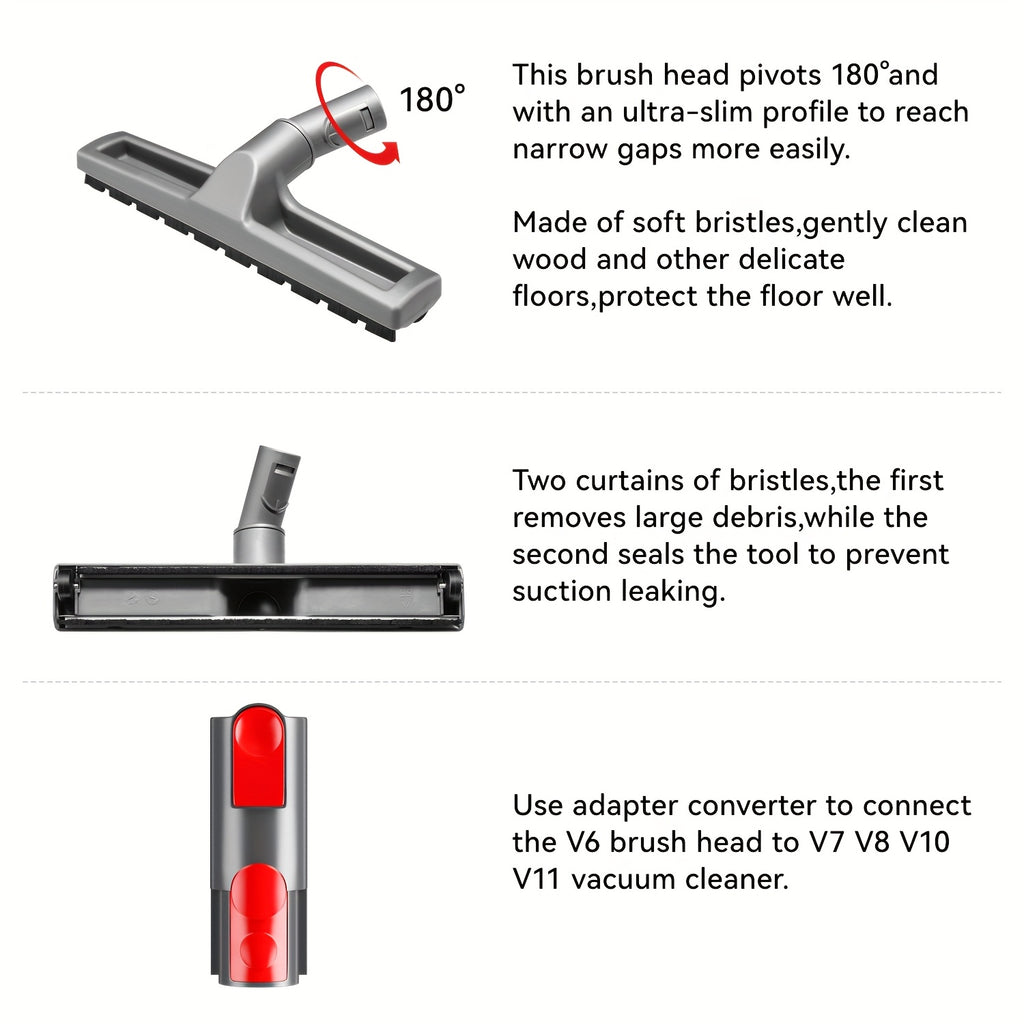 180°

This brush head pivots 180°and with an ultra-slim profile to reach narrow gaps more easily.

Made of soft bristles,gently clean wood and other delicate floors,protect the floor well.

Two curtains of bristles,the first removes large debris,while the second seals the tool to prevent suction leaking.

Use adapter converter to connect the V6 brush head to V7 V8 V10 V11 vacuum cleaner.