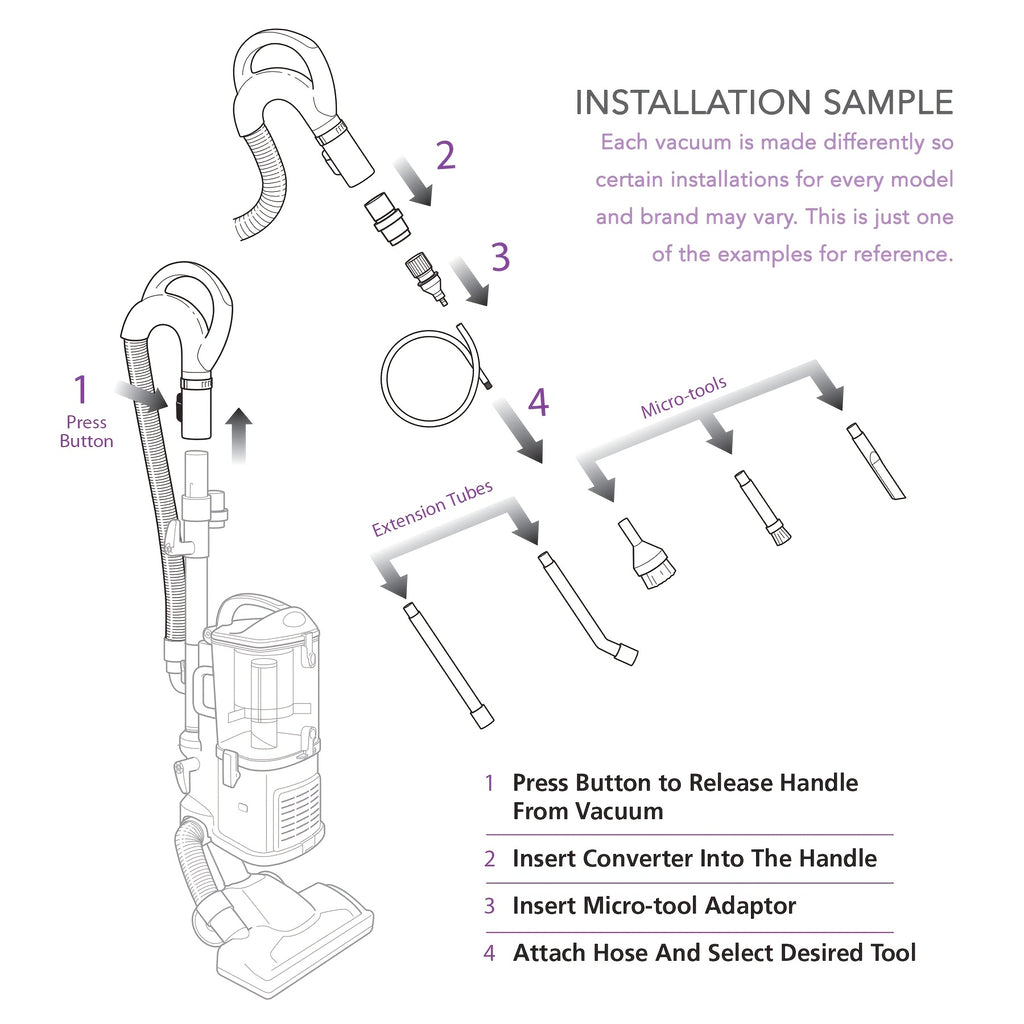 INSTALLATION SAMPLE

Each vacuum is made differently so certain installations for every model and brand may vary. This is just one of the examples for reference.

2

3

1
Press Button

4

Micro-tools

Extension Tubes

1 Press Button to Release Handle From Vacuum

2 Insert Converter Into The Handle

3 Insert Micro-tool Adaptor

4 Attach Hose And Select Desired Tool