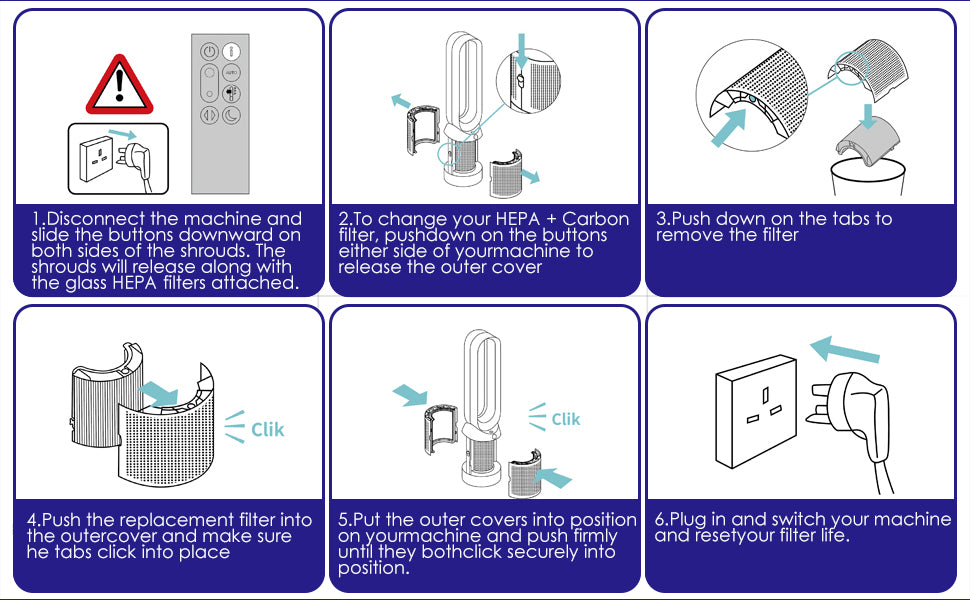 AUTO

1.Disconnect the machine and slide the buttons downward on both sides of the shrouds. The shrouds will release along with the glass HEPA filters attached.

2.To change your HEPA + Carbon filter, pushdown on the buttons either side of yourmachine to release the outer cover

3.Push down on the tabs to remove the filter

Clik

4.Push the replacement filter into the outercover and make sure he tabs click into place

Clik

5.Put the outer covers into position on yourmachine and push firmly until they bothclick securely into position.

6.Plug in and switch your machine and resetyour filter life.